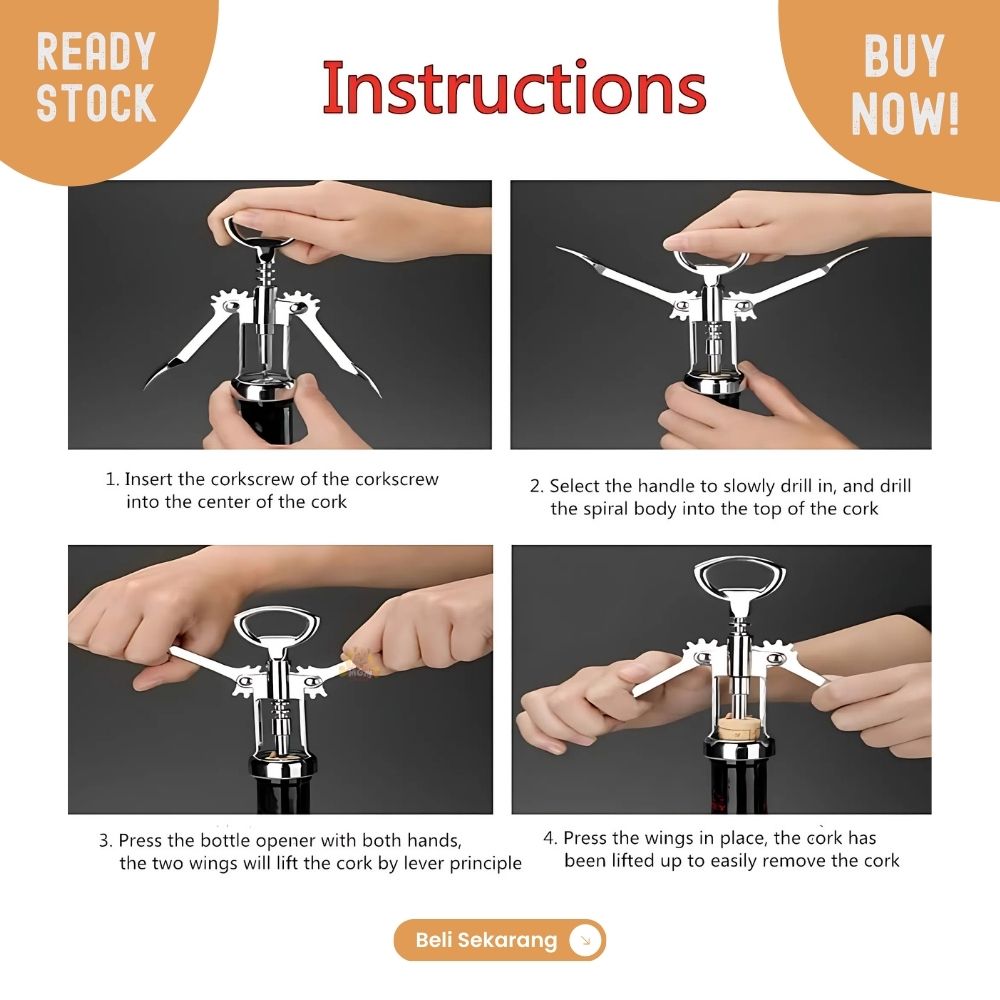 READY STOCK

Instructions

BUY NOW!

1. Insert the corkscrew of the corkscrew into the center of the cork

2. Select the handle to slowly drill in, and drill the spiral body into the top of the cork

3. Press the bottle opener with both hands, the two wings will lift the cork by lever principle

4. Press the wings in place, the cork has been lifted up to easily remove the cork

Beli Sekarang